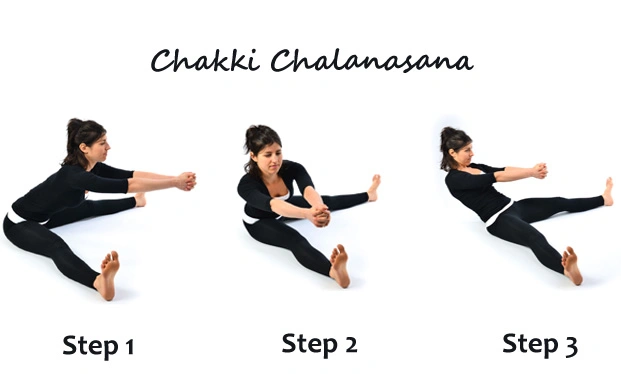 Chakki Chalanasana

Step 1

Step 2

Step 3